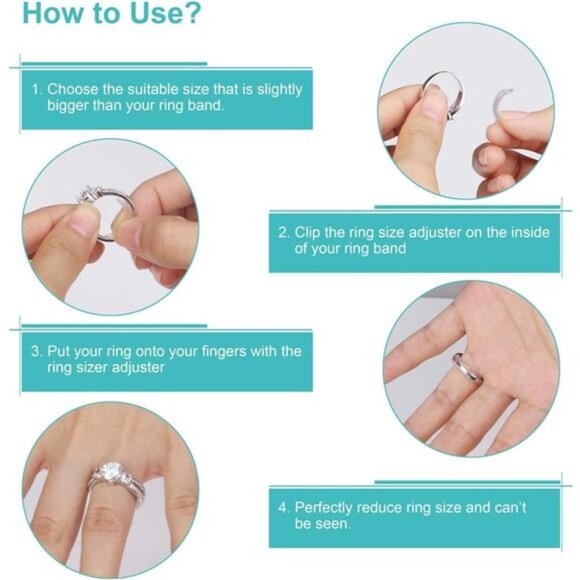 How to Use?

1. Choose the suitable size that is slightly bigger than your ring band.

2. Clip the ring size adjuster on the inside of your ring band

3. Put your ring onto your fingers with the ring sizer adjuster

4. Perfectly reduce ring size and can't be seen.